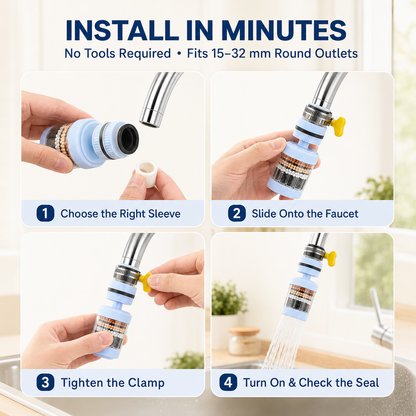 INSTALL IN MINUTES
No Tools Required • Fits 15–32 mm Round Outlets

1 Choose the Right Sleeve

2 Slide Onto the Faucet

3 Tighten the Clamp

4 Turn On & Check the Seal